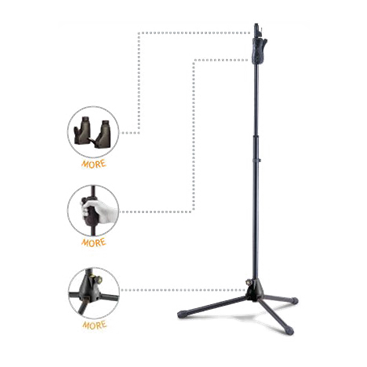 MORE

MORE

MORE